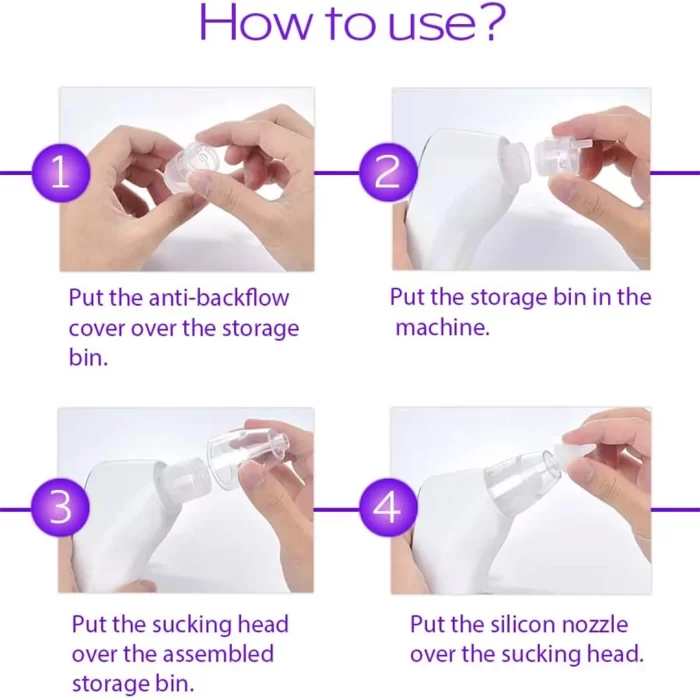 How to use?

1

Put the anti-backflow cover over the storage bin.

2

Put the storage bin in the machine.

3

Put the sucking head over the assembled storage bin.

4

Put the silicon nozzle over the sucking head.